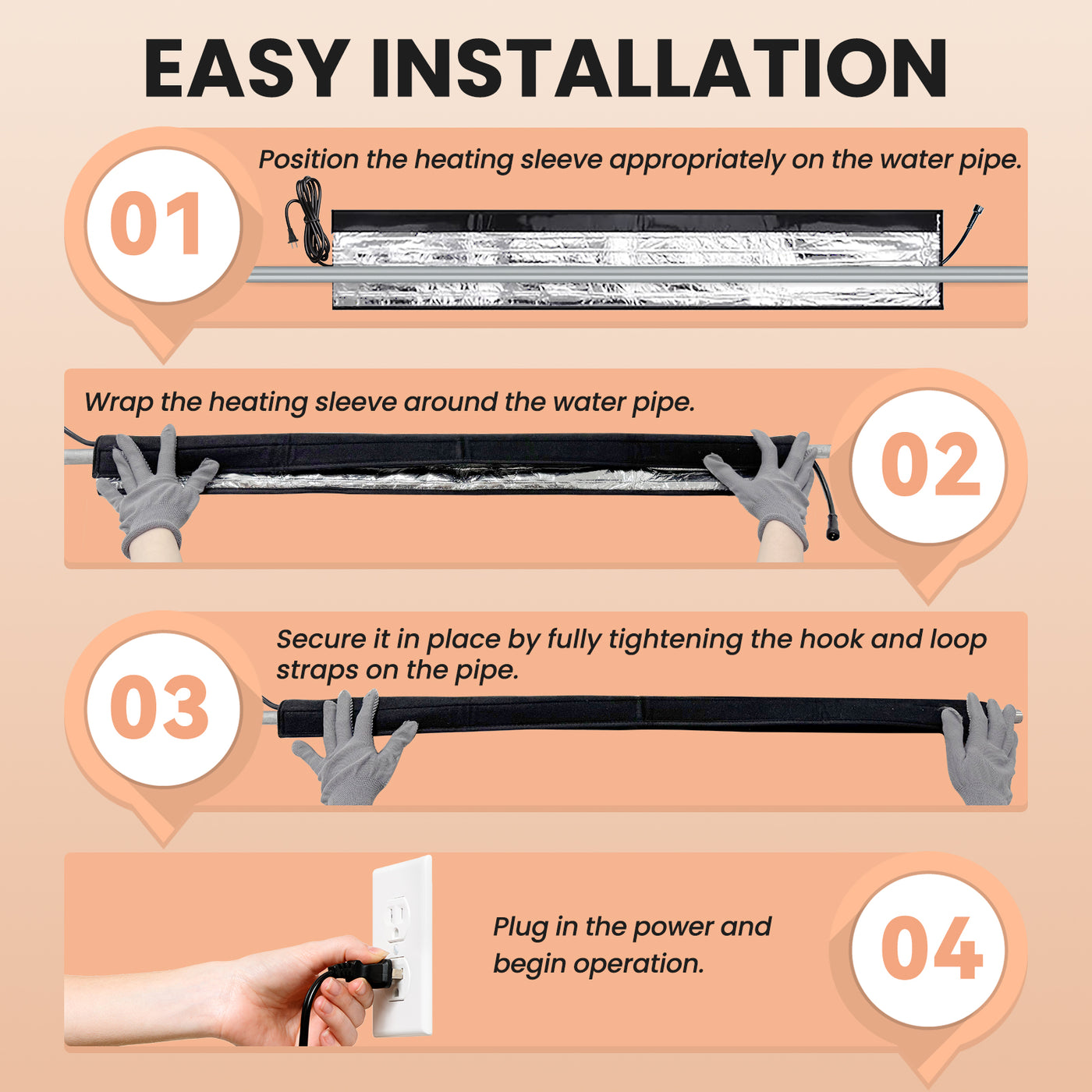 EASY INSTALLATION

01

Position the heating sleeve appropriately on the water pipe.

Wrap the heating sleeve around the water pipe.

02

03

Secure it in place by fully tightening the hook and loop straps on the pipe.

Plug in the power and begin operation.

04