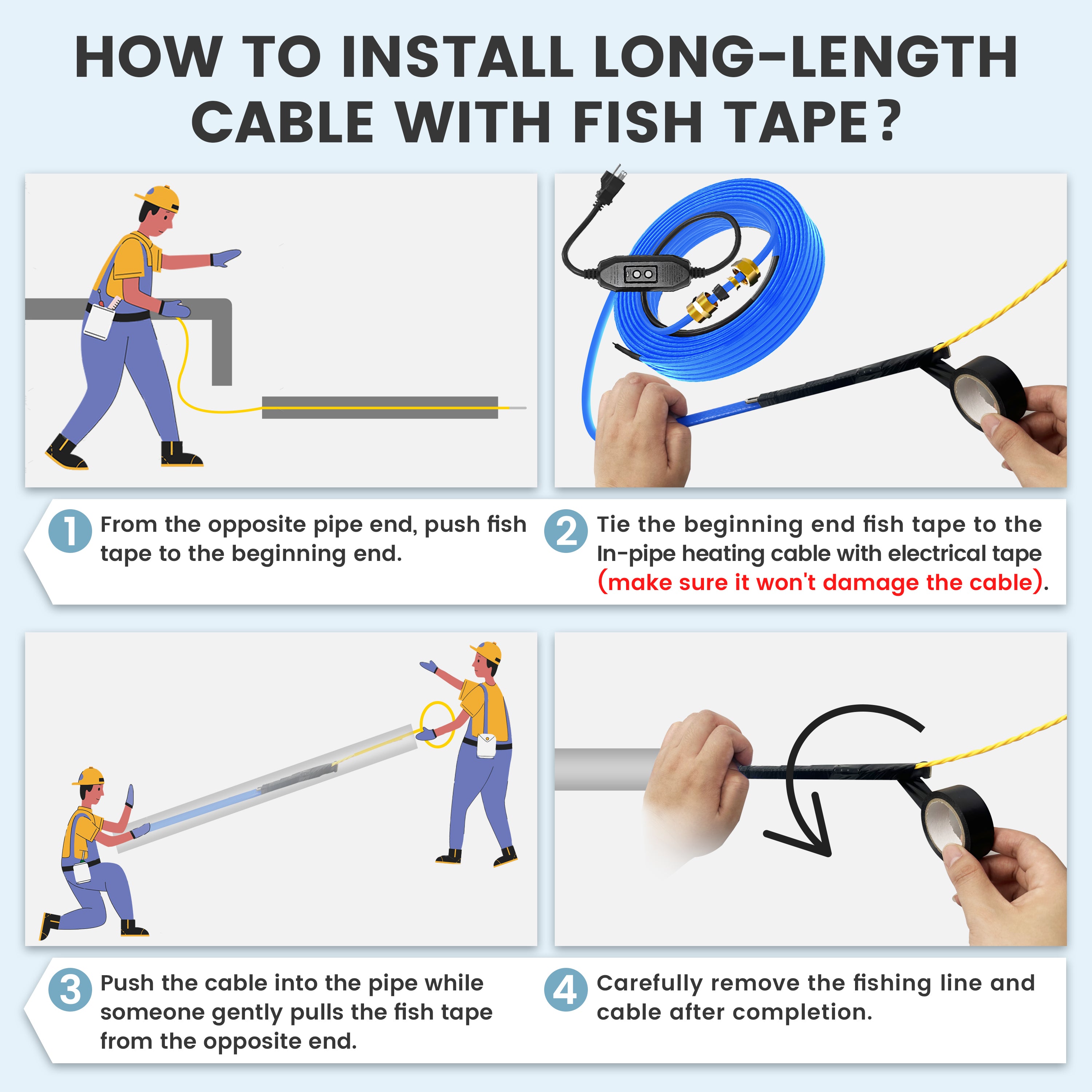 HOW TO INSTALL LONG-LENGTH CABLE WITH FISH TAPE?

1 From the opposite pipe end, push fish tape to the beginning end.

2 Tie the beginning end fish tape to the In-pipe heating cable with electrical tape (make sure it won't damage the cable).

3 Push the cable into the pipe while someone gently pulls the fish tape from the opposite end.

4 Carefully remove the fishing line and cable after completion.