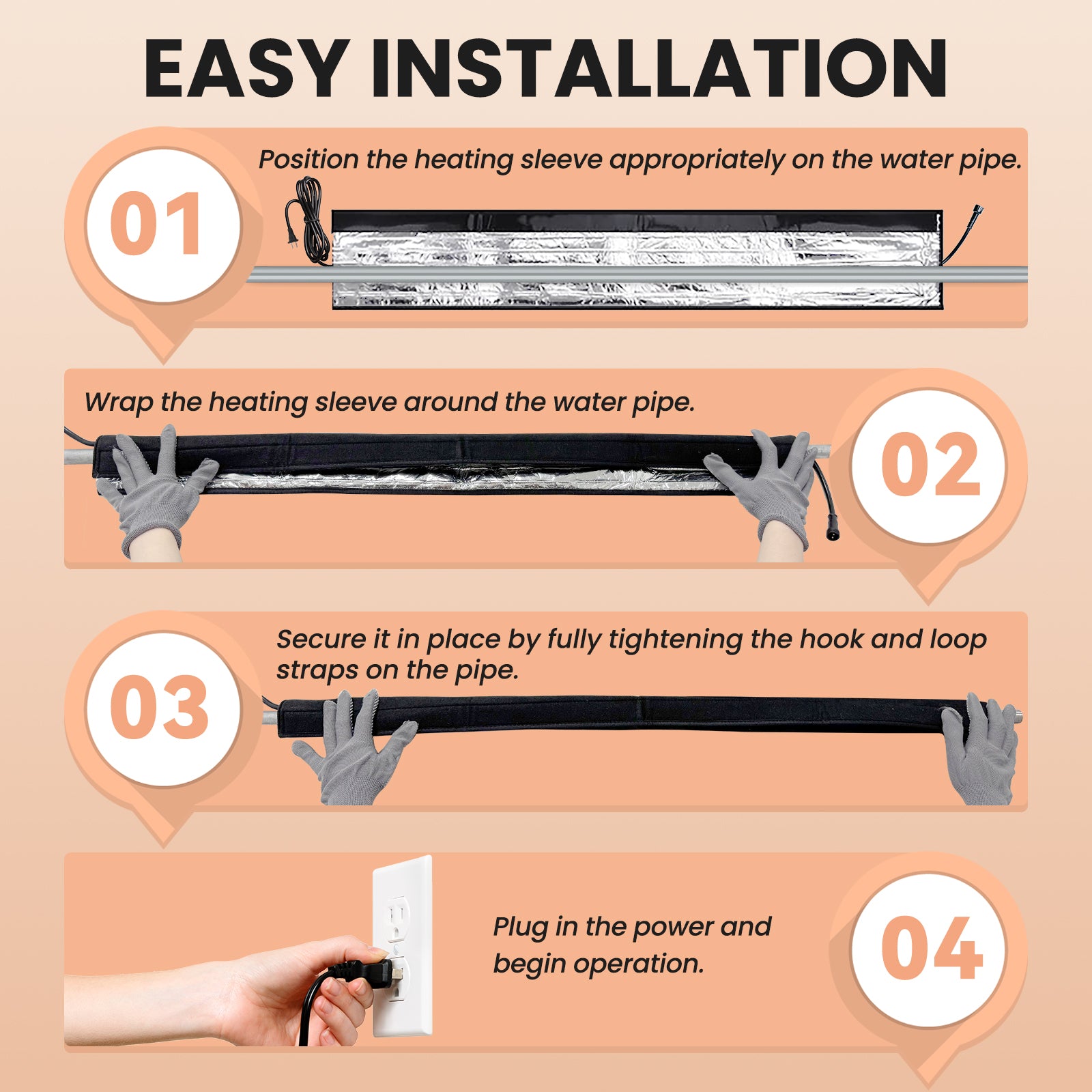 EASY INSTALLATION

01

Position the heating sleeve appropriately on the water pipe.

Wrap the heating sleeve around the water pipe.

02

03

Secure it in place by fully tightening the hook and loop straps on the pipe.

Plug in the power and begin operation.

04