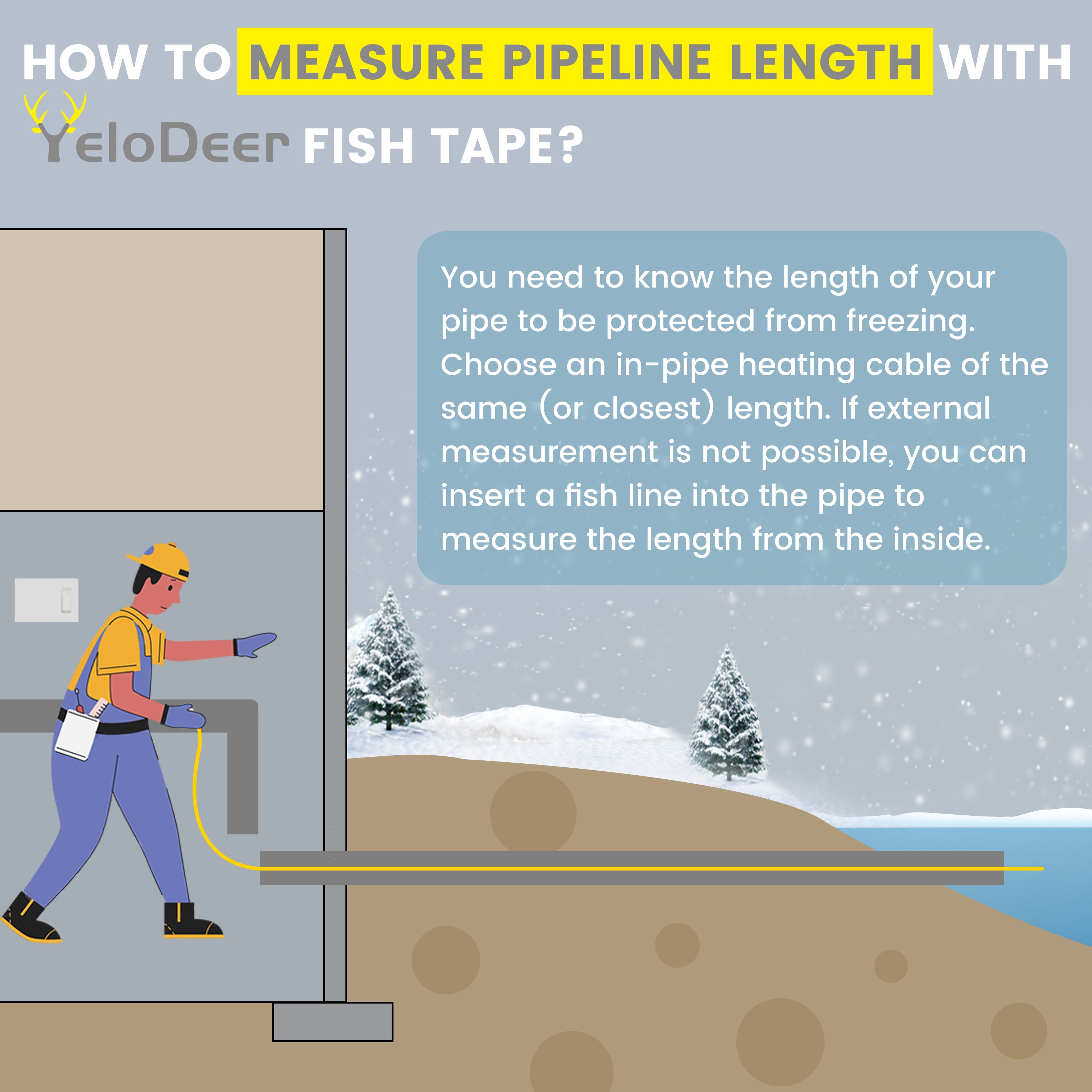 HOW TO MEASURE PIPELINE LENGTH WITH YeloDeer FISH TAPE?

You need to know the length of your pipe to be protected from freezing. Choose an in-pipe heating cable of the same (or closest) length. If external measurement is not possible, you can insert a fish line into the pipe to measure the length from the inside.