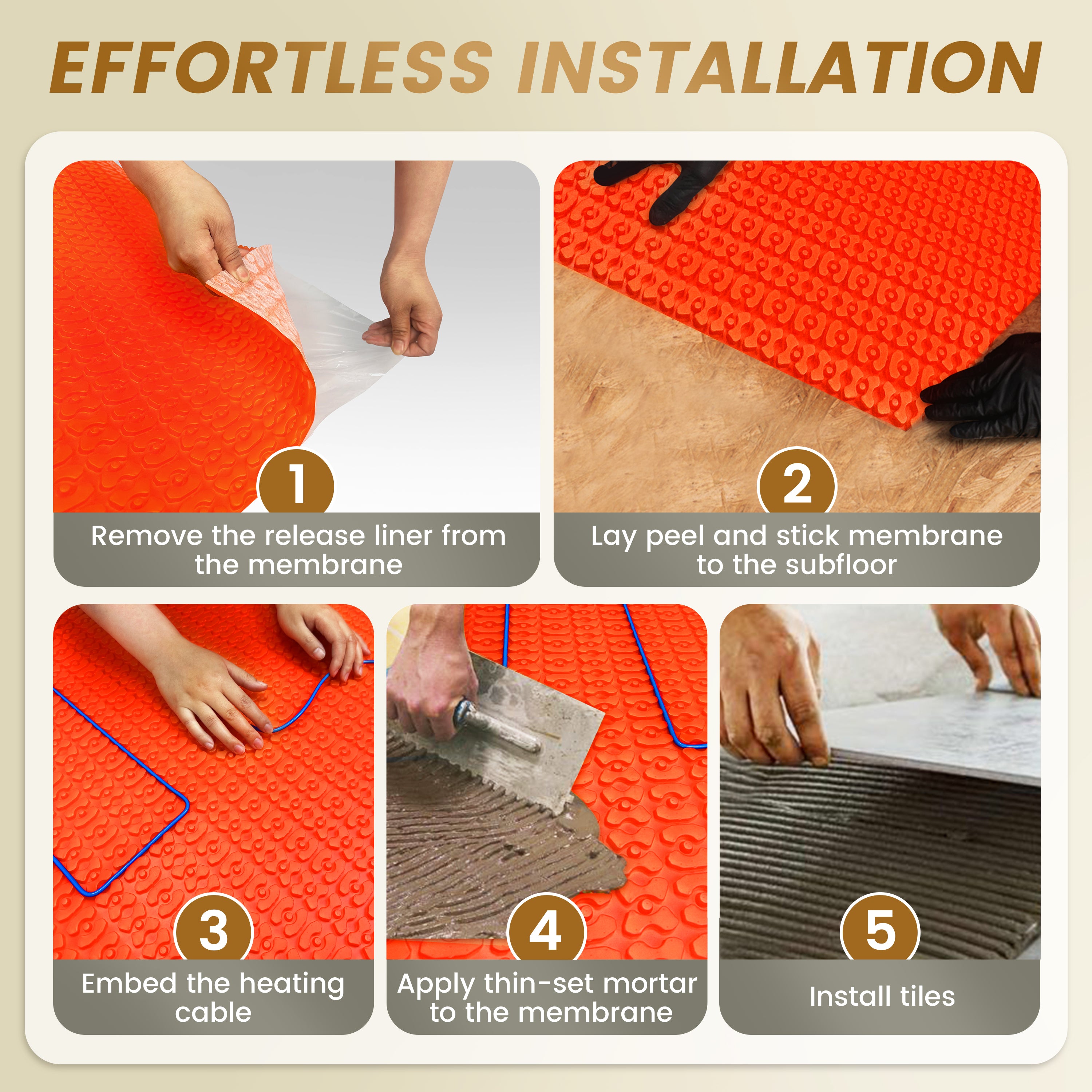 EFFORTLESS INSTALLATION

1
Remove the release liner from the membrane

2
Lay peel and stick membrane to the subfloor

3
Embed the heating cable

4
Apply thin-set mortar to the membrane

5
Install tiles