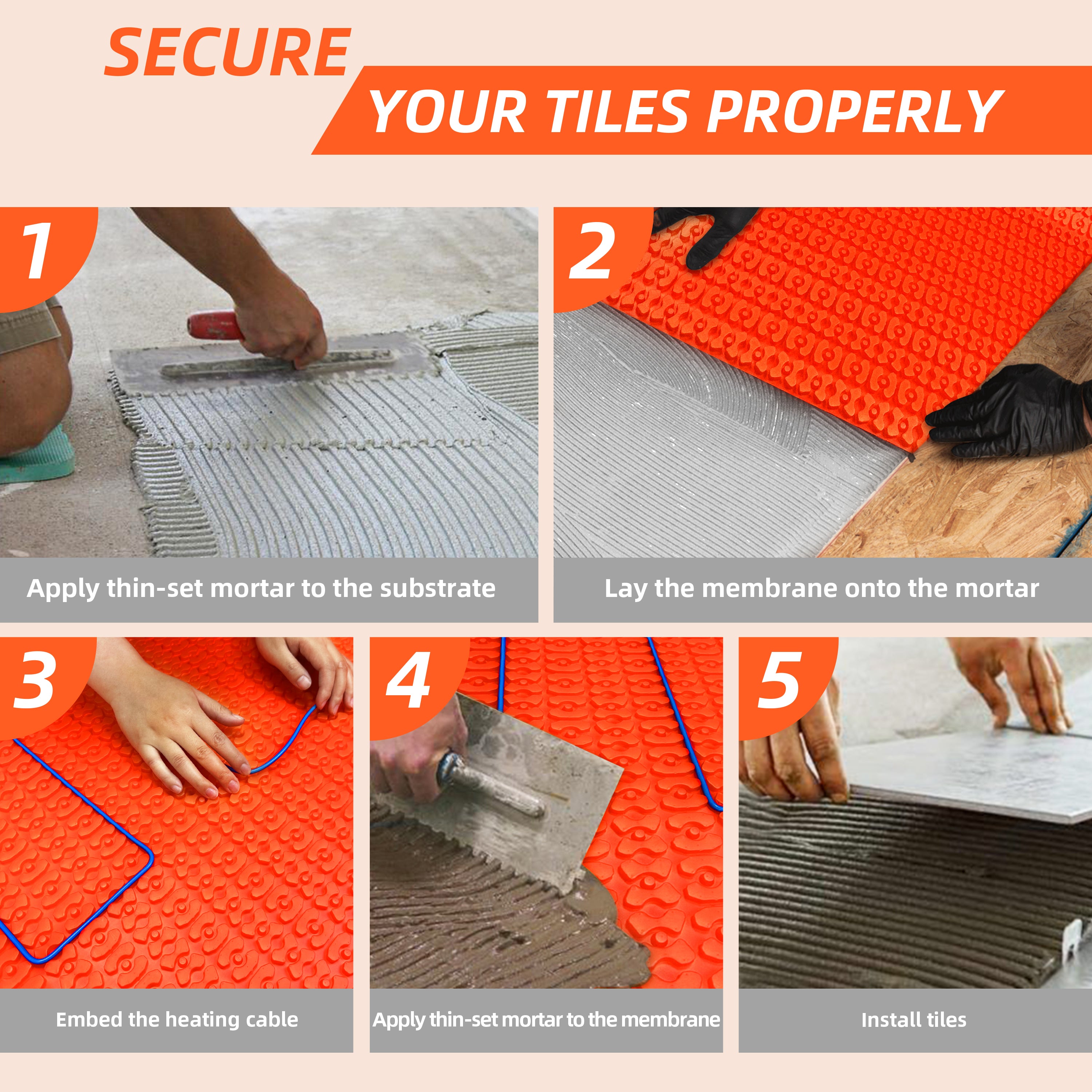 SECURE
YOUR TILES PROPERLY

1
Apply thin-set mortar to the substrate

2
Lay the membrane onto the mortar

3
Embed the heating cable

4
Apply thin-set mortar to the membrane

5
Install tiles